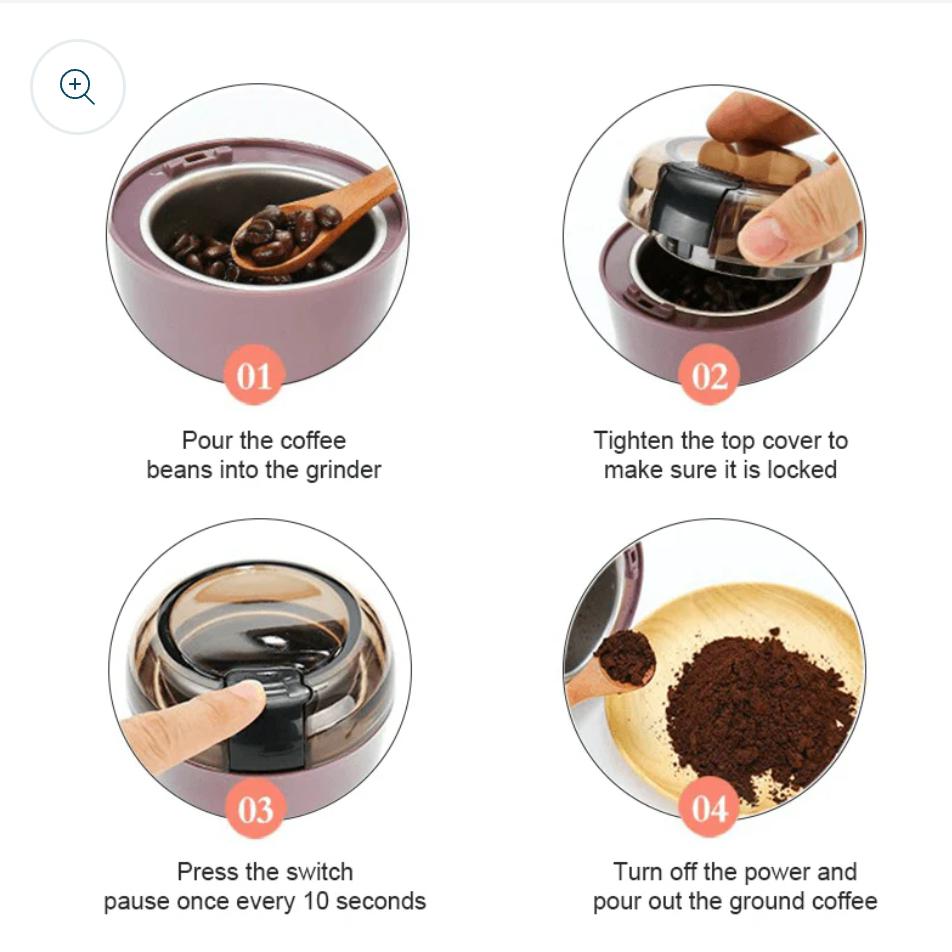 01

Pour the coffee beans into the grinder

02

Tighten the top cover to make sure it is locked

03

Press the switch pause once every 10 seconds

04

Turn off the power and pour out the ground coffee