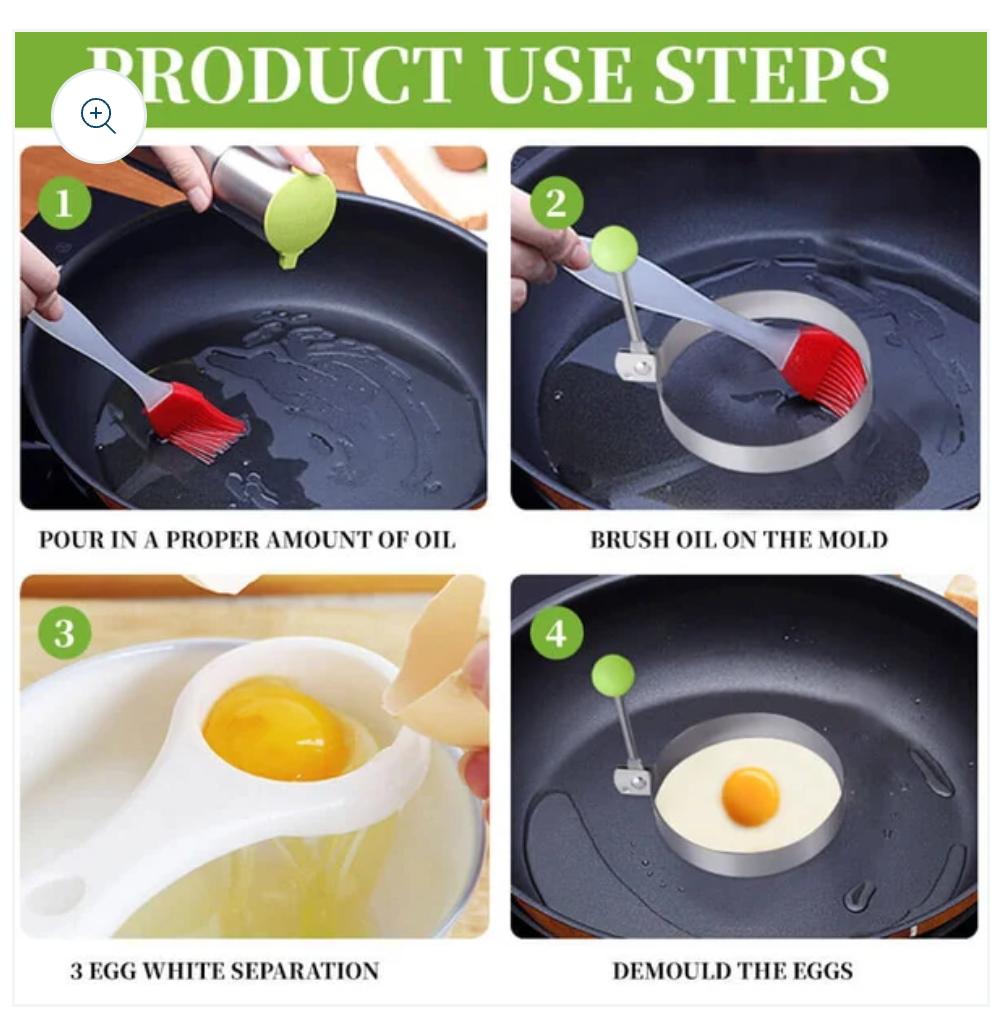 PRODUCT USE STEPS

1

POUR IN A PROPER AMOUNT OF OIL

2

BRUSH OIL ON THE MOLD

3

3 EGG WHITE SEPARATION

4

DEMOULD THE EGGS