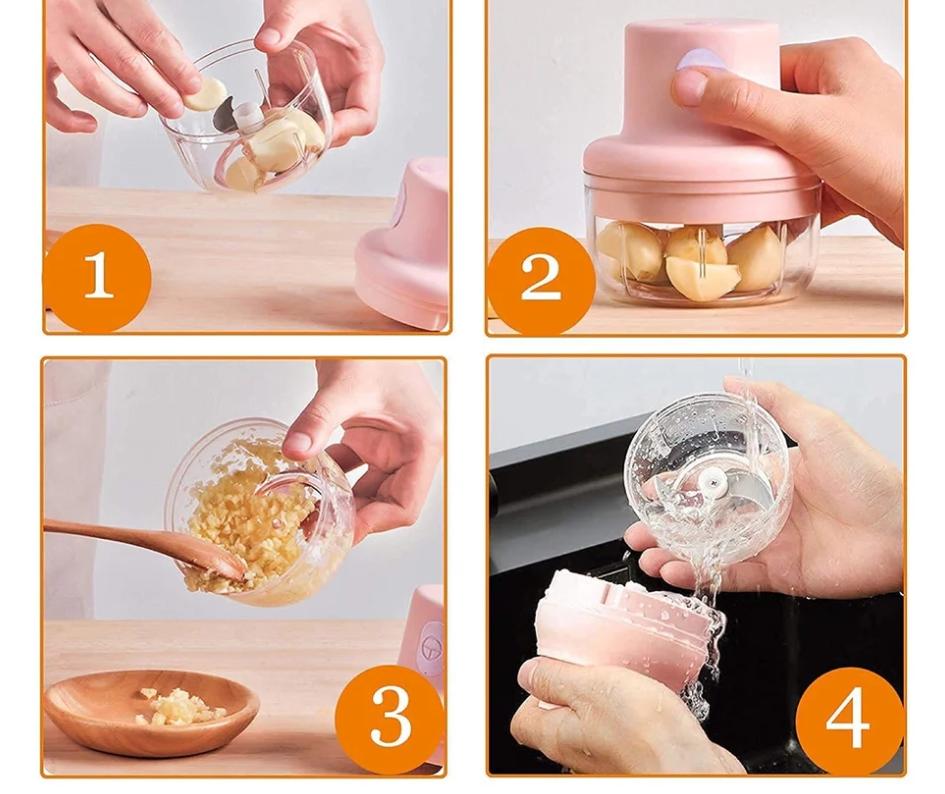 1

2

3

4