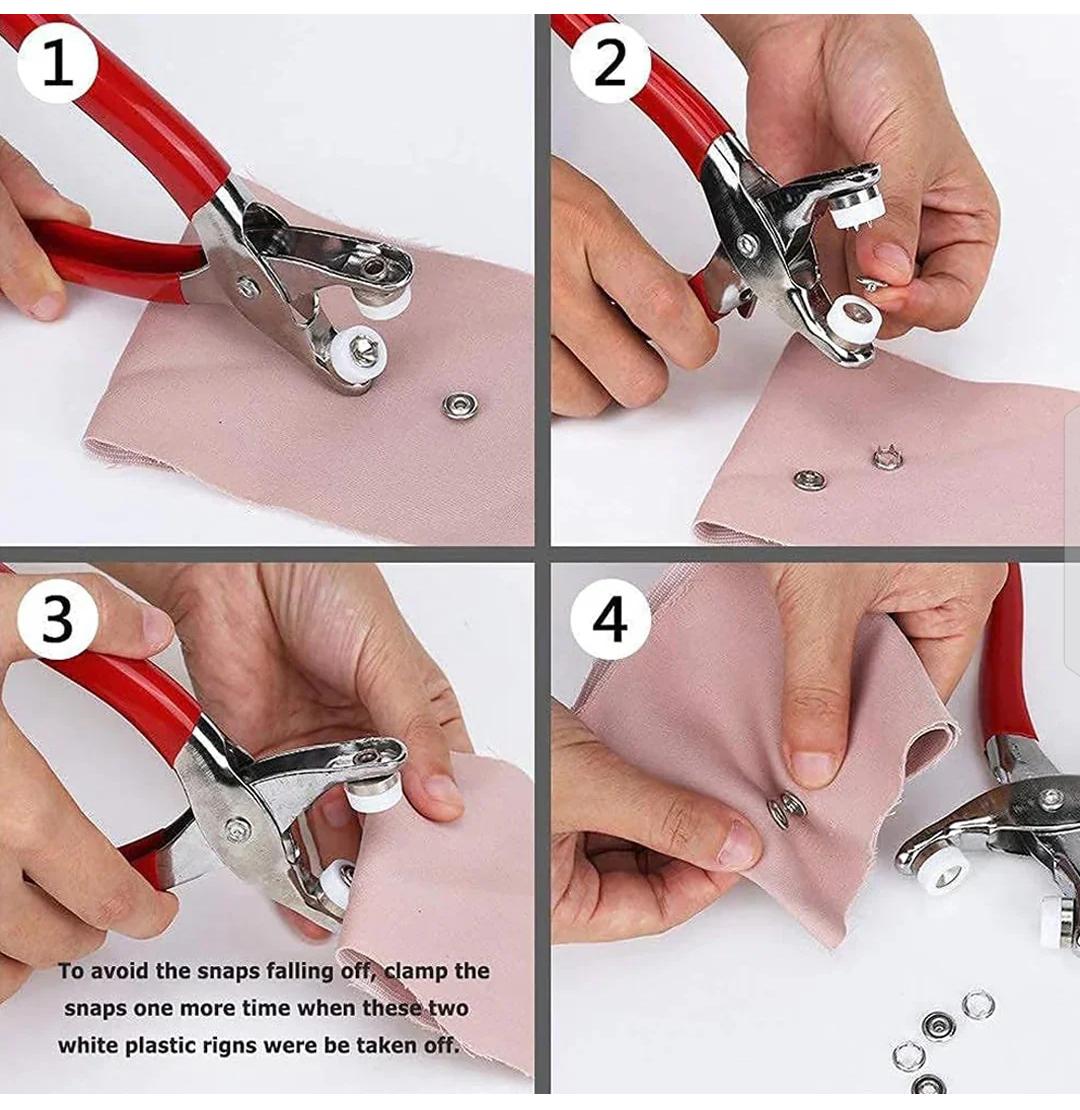 1

2

3

To avoid the snaps falling off, clamp the snaps one more time when these two white plastic rigns were be taken off.

4